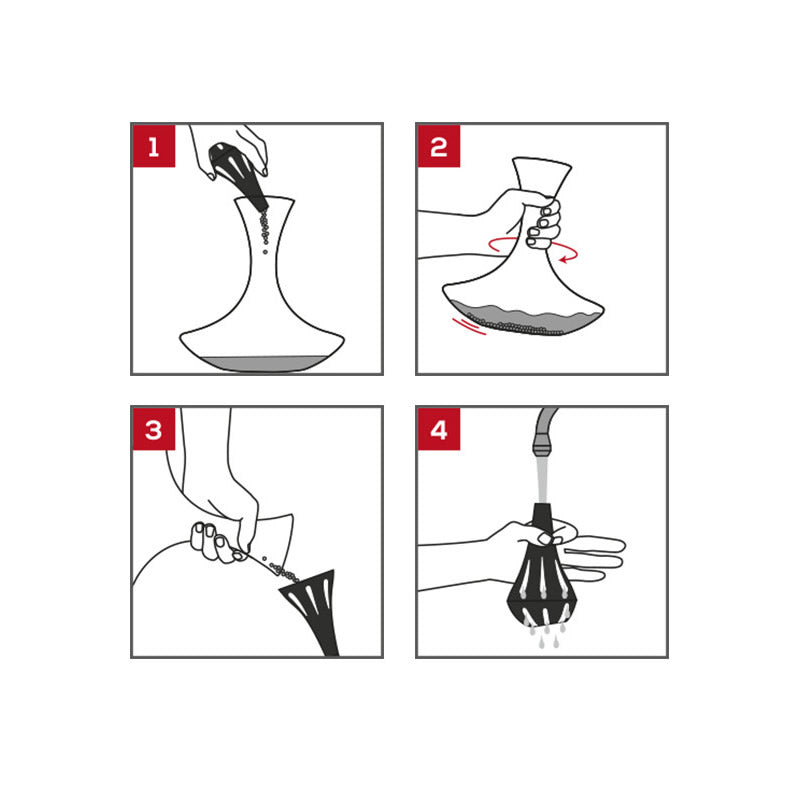 1

2

3

4